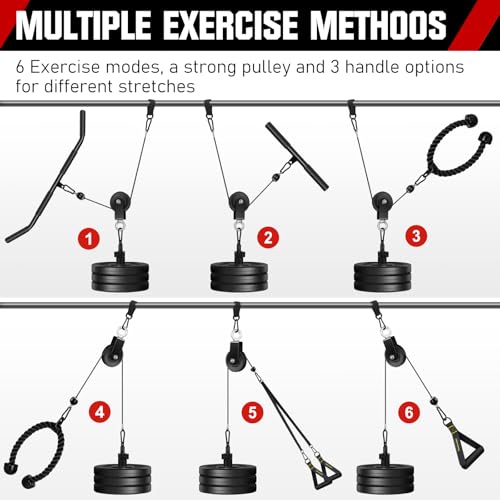 MULTIPLE EXERCISE METHODS

6 Exercise modes, a strong pulley and 3 handle options for different stretches

1

2

3

4

5

6