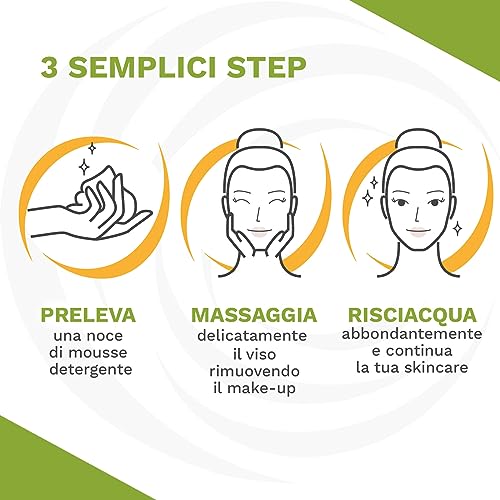 3 SEMPLICI STEP

PRELEVA
una noce di mousse detergente

MASSAGGIA
delicatamente il viso rimuovendo il make-up

RISCIACQUA
abbondantemente e continua la tua skincare