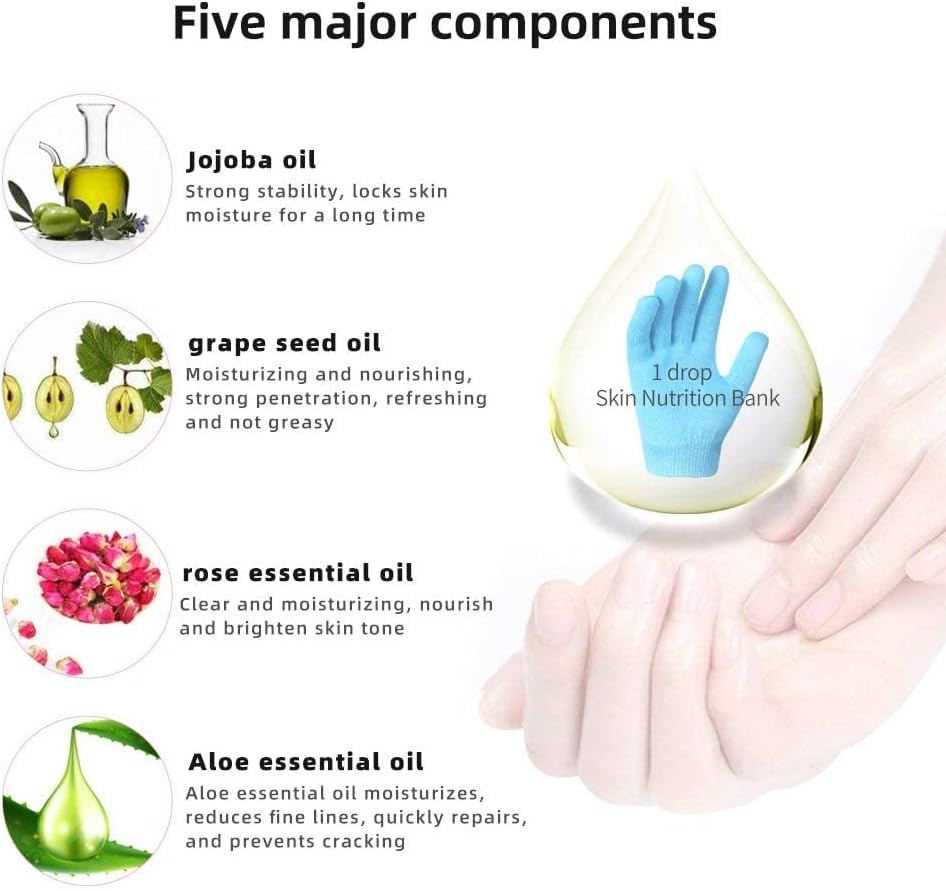 Five major components

Jojoba oil
Strong stability, locks skin moisture for a long time

grape seed oil
Moisturizing and nourishing, strong penetration, refreshing and not greasy

rose essential oil
Clear and moisturizing, nourish and brighten skin tone

Aloe essential oil
Aloe essential oil moisturizes, reduces fine lines, quickly repairs, and prevents cracking

1 drop
Skin Nutrition Bank