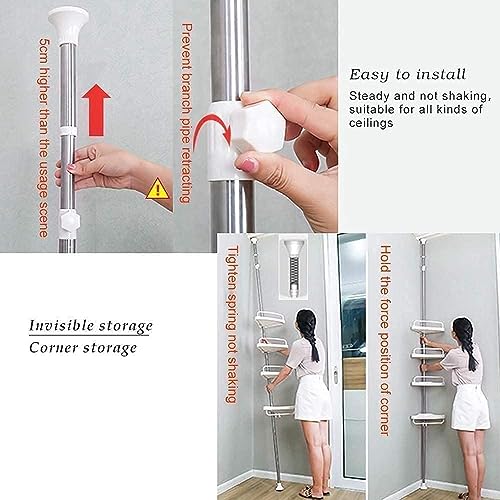 5cm higher than the usage scene

Prevent branch pipe retracting

Easy to install

Steady and not shaking, suitable for all kinds of ceilings

Invisible storage

Corner storage

Tighten spring not shaking

Hold the force position of corner