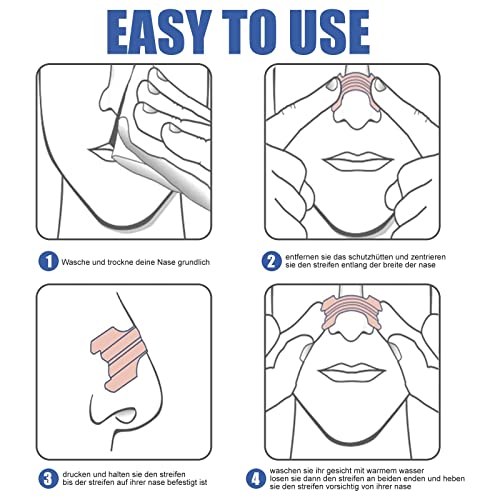 EASY TO USE

1 Wasche und trockne deine Nase grundlich

2 entfernen sie das schutzhütten und zentrieren sie den streifen entlang der breite der nase

3 drucken und halten sie den streifen bis der streifen auf ihrer nase befestigt ist

4 waschen sie ihr gesicht mit warmem wasser losen sie dann den streifen an beiden enden und heben sie den streifen vorsichtig von ihrer nase