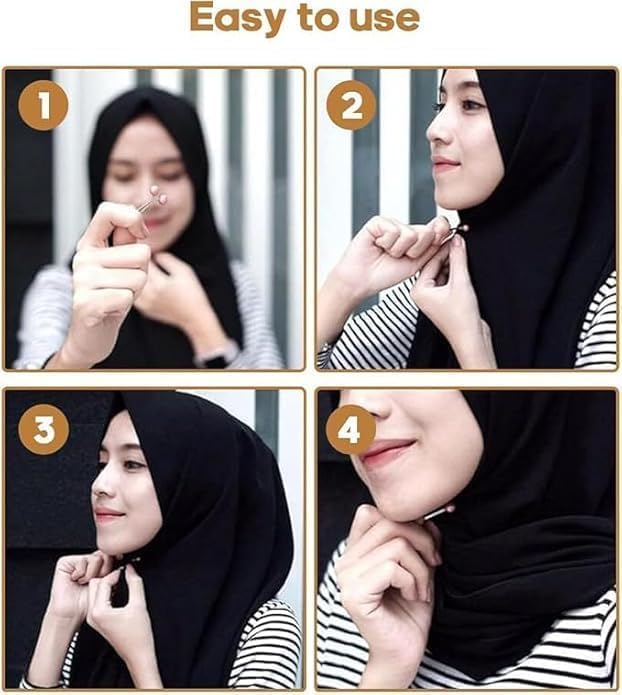 Easy to use

1

2

3

4