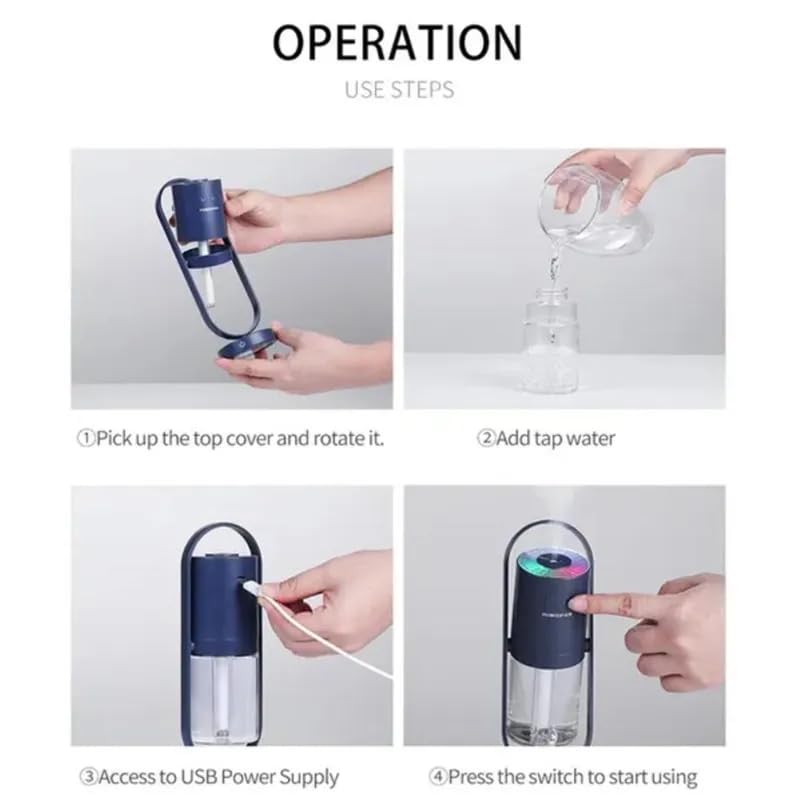 OPERATION

USE STEPS

①Pick up the top cover and rotate it.

②Add tap water

③Access to USB Power Supply

④Press the switch to start using