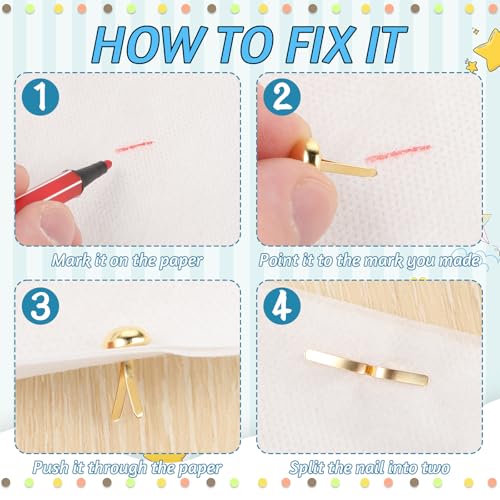 HOW TO FIX IT

1

Mark it on the paper

2

Point it to the mark you made

3

Push it through the paper

4

Split the nail into two