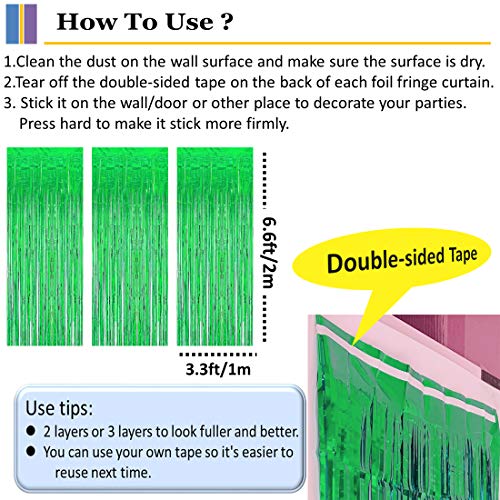 How To Use ?

1.Clean the dust on the wall surface and make sure the surface is dry.
2.Tear off the double-sided tape on the back of each foil fringe curtain.
3. Stick it on the wall/door or other place to decorate your parties. Press hard to make it stick more firmly.

6.6ft/2m

3.3ft/1m

Double-sided Tape

Use tips:
● 2 layers or 3 layers to look fuller and better.
● You can use your own tape so it's easier to reuse next time.