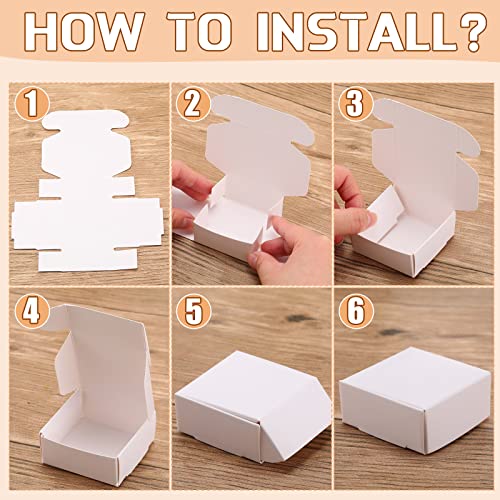 HOW TO INSTALL?

1

2

3

4

5

6