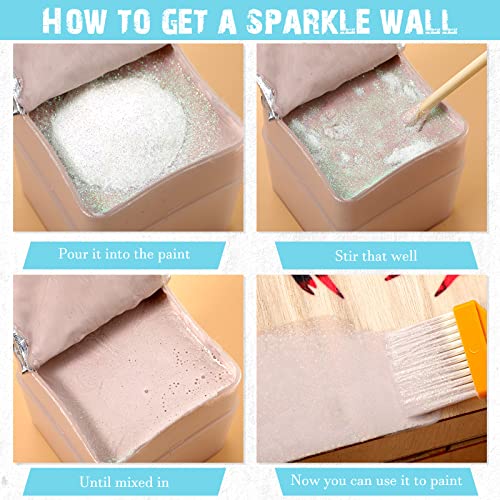 HOW TO GET A SPARKLE WALL

Pour it into the paint

Stir that well

Until mixed in

Now you can use it to paint