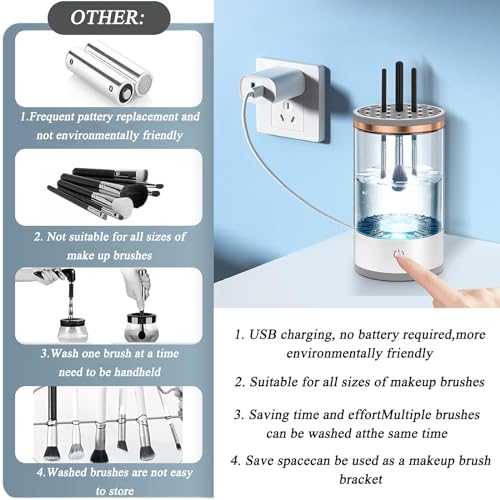 OTHER:

1.Frequent pattery replacement and not environmentally friendly

2. Not suitable for all sizes of make up brushes

3.Wash one brush at a time need to be handheld

4.Washed brushes are not easy to store

1. USB charging, no battery required,more environmentally friendly

2. Suitable for all sizes of makeup brushes

3. Saving time and effortMultiple brushes can be washed atthe same time

4. Save spacecan be used as a makeup brush bracket