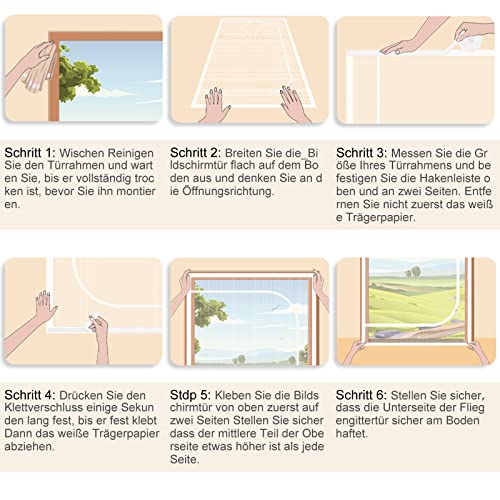 Schritt 1: Wischen Reinigen Sie den Türrahmen und wart en Sie, bis er vollständig troc ken ist, bevor Sie ihn montier en.

Schritt 2: Breiten Sie die_Bi ldschirmtür flach auf dem Bo den aus und denken Sie an d ie Öffnungsrichtung.

Schritt 3: Messen Sie die Gr öße Ihres Türrahmens und be festigen Sie die Hakenleiste o ben und an zwei Seiten. Entfe rnen Sie nicht zuerst das weiß e Trägerpapier.

Schritt 4: Drücken Sie den Klettverschluss einige Sekun den lang fest, bis er fest klebt Dann das weiße Trägerpapier abziehen.

Stdp 5: Kleben Sie die Bilds chirmtür von oben zuerst auf zwei Seiten Stellen Sie sicher dass der mittlere Teil der Obe rseite etwas höher ist als jede Seite.

Schritt 6: Stellen Sie sicher, dass die Unterseite der Flieg engittertür sicher am Boden haftet.