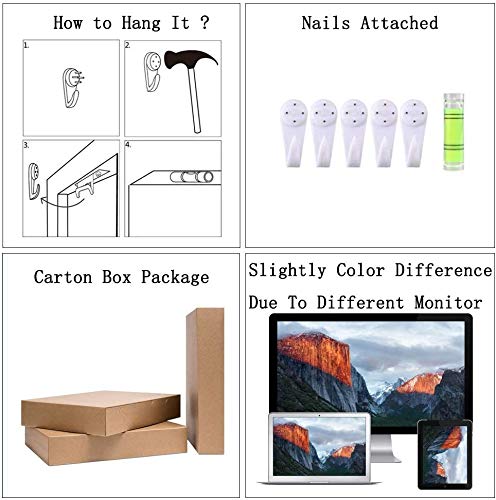 How to Hang It ?

1.

2.

3.

4.

Nails Attached

Carton Box Package

Slightly Color Difference

Due To Different Monitor