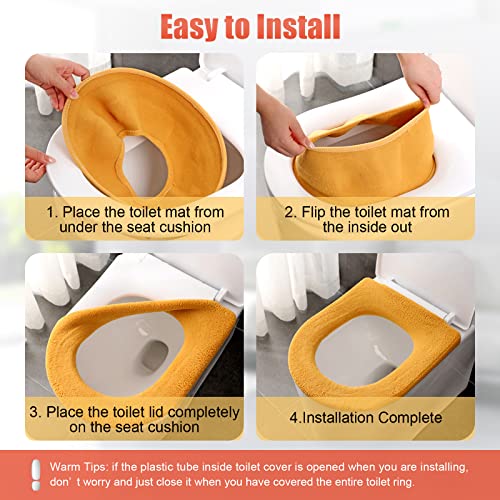 Easy to Install

1. Place the toilet mat from under the seat cushion

2. Flip the toilet mat from the inside out

3. Place the toilet lid completely on the seat cushion

4.Installation Complete

Warm Tips: if the plastic tube inside toilet cover is opened when you are installing, don' t worry and just close it when you have covered the entire toilet ring.