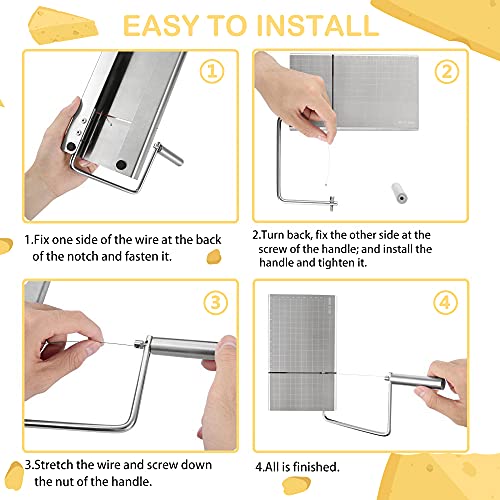 EASY TO INSTALL

1

2

1.Fix one side of the wire at the back of the notch and fasten it.

2.Turn back, fix the other side at the screw of the handle; and install the handle and tighten it.

3

4

3.Stretch the wire and screw down the nut of the handle.

4.All is finished.