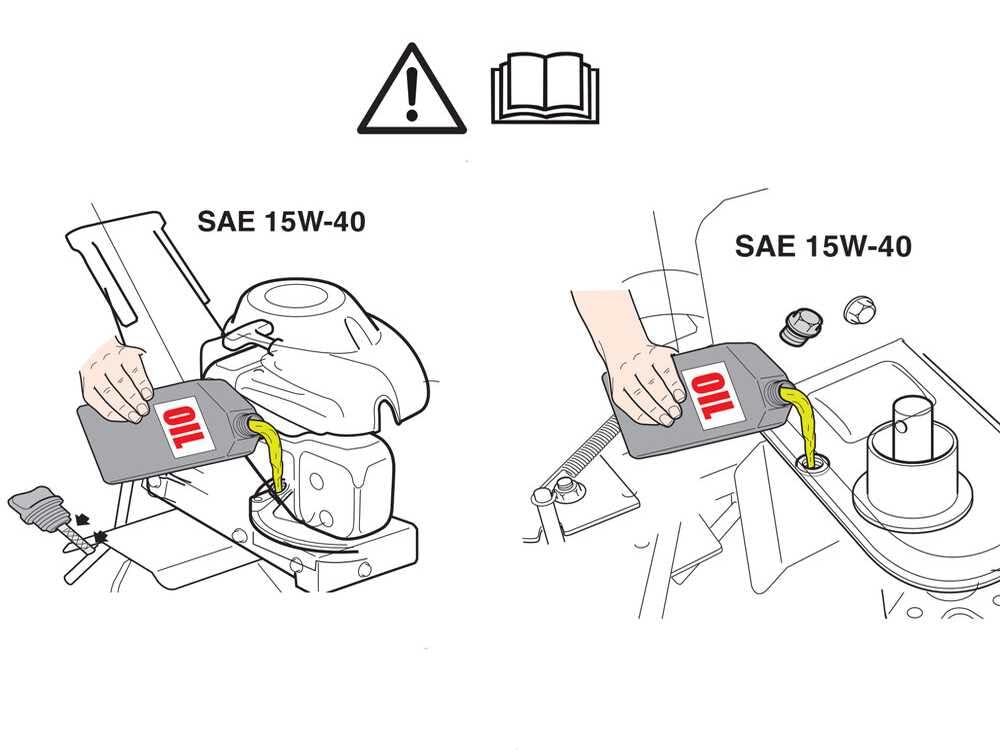 SAE 15W-40

OIL

SAE 15W-40

OIL