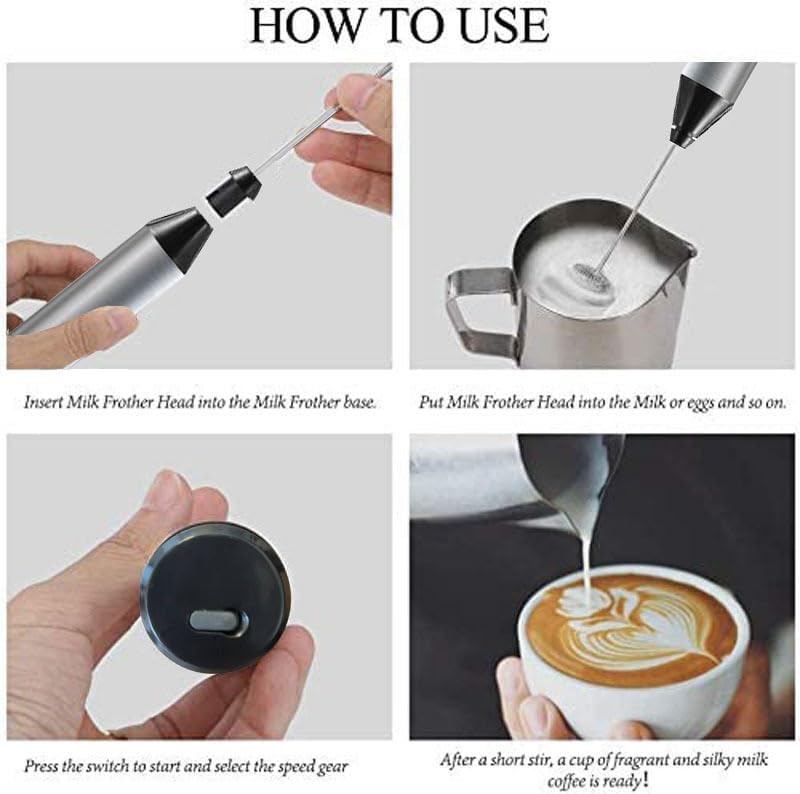 HOW TO USE

Insert Milk Frother Head into the Milk Frother base.

Put Milk Frother Head into the Milk or eggs and so on.

Press the switch to start and select the speed gear

After a short stir, a cup of fragrant and silky milk coffee is ready!