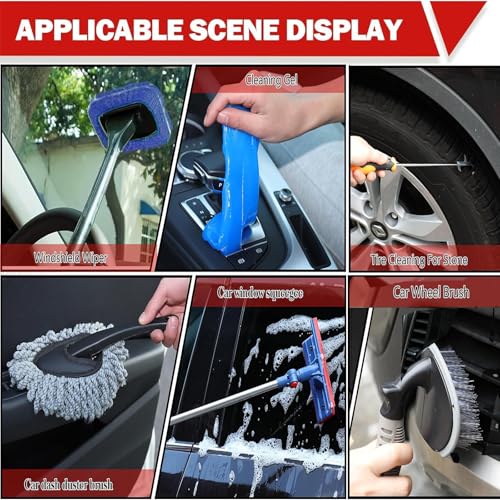 APPLICABLE SCENE DISPLAY

Windshield Wiper

Cleaning Gel

Tire Cleaning For Stone

Car dash duster brush

Car window squeegee

Car Wheel Brush