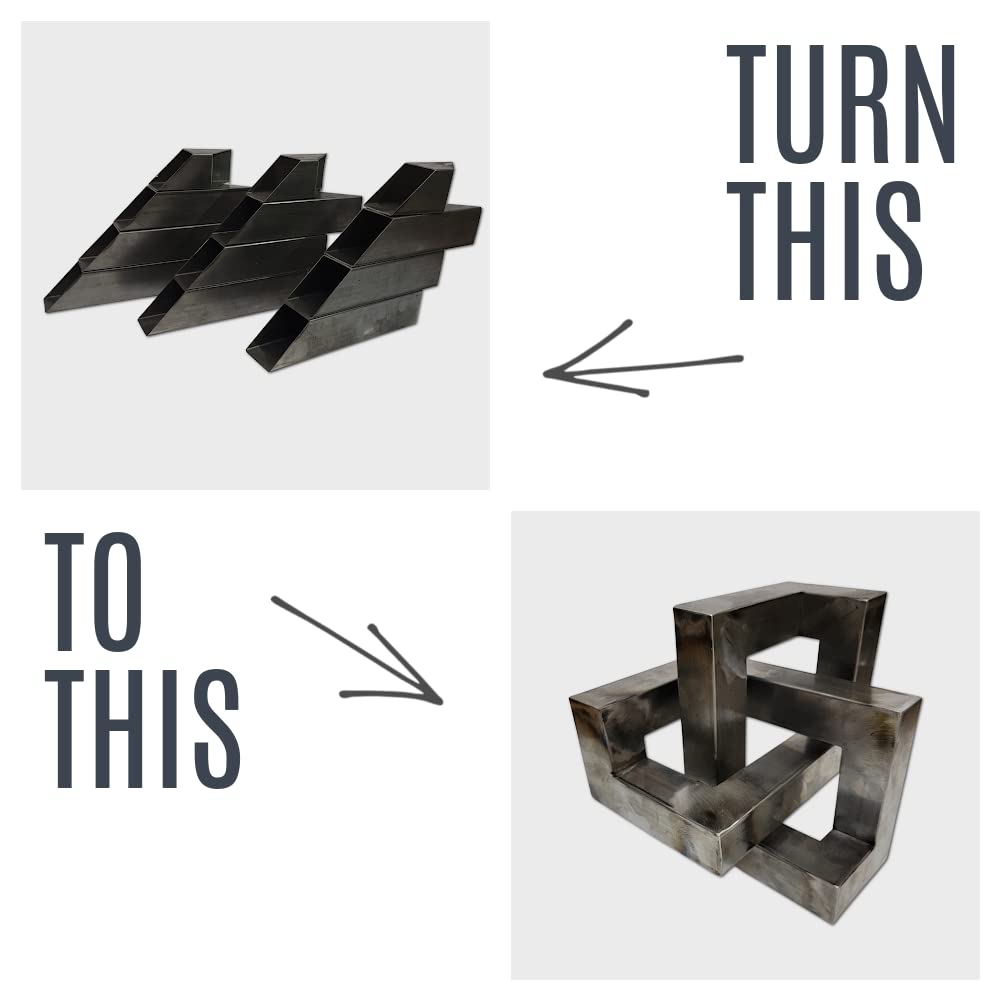 TURN
THIS

TO
THIS