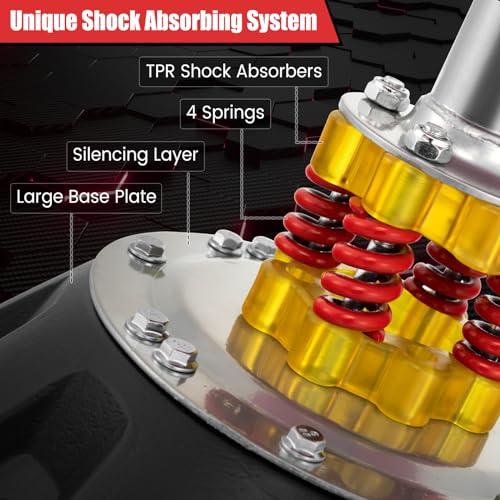 Unique Shock Absorbing System

TPR Shock Absorbers

4 Springs

Silencing Layer

Large Base Plate