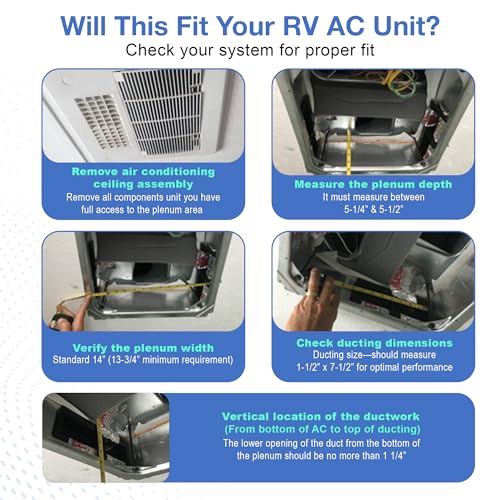 Will This Fit Your RV AC Unit?
Check your system for proper fit

Remove air conditioning ceiling assembly
Remove all components unit you have full access to the plenum area

Measure the plenum depth
It must measure between 5-1/4" & 5-1/2"

Verify the plenum width
Standard 14" (13-3/4" minimum requirement)

Check ducting dimensions
Ducting size—should measure 1-1/2" x 7-1/2" for optimal performance

Vertical location of the ductwork
(From bottom of AC to top of ducting)
The lower opening of the duct from the bottom of the plenum should be no more than 1 1/4"