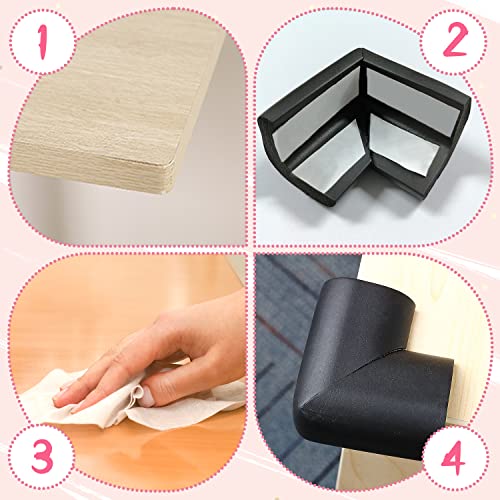 1

2

3

4