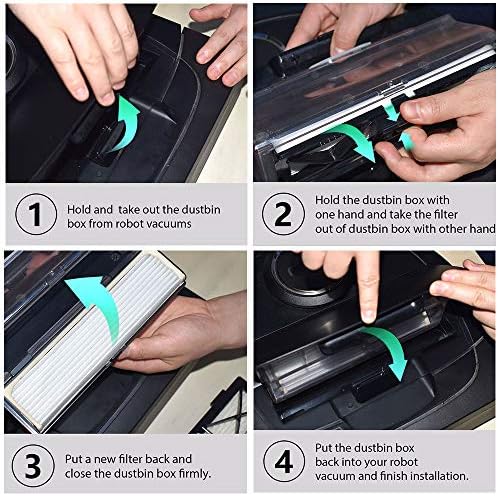 1

Hold and  take out the dustbin box from robot vacuums

2

Hold the dustbin box with one hand and take the filter out of dustbin box with other hand

3

Put a new filter back and close the dustbin box firmly.

4

Put the dustbin box back into your robot vacuum and finish installation.