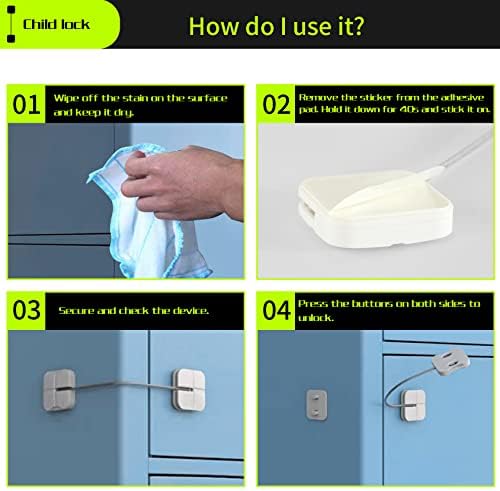 Child lock

How do I use it?

01 Wipe off the stain on the surface and keep it dry.

02 Remove the sticker from the adhesive pad. Hold it down for 40s and stick it on.

03 Secure and check the device.

04 Press the buttons on both sides to unlock.