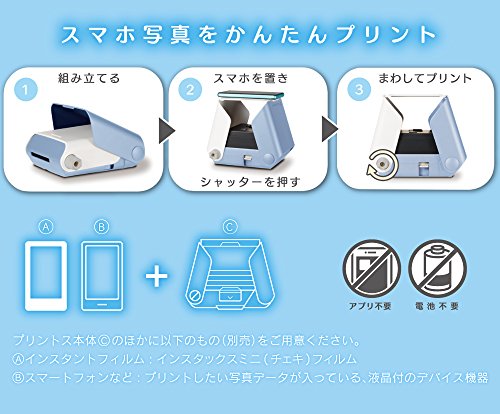 スマホ写真をかんたんプリント

1 組み立てる

2 スマホを置き

シャッターを押す

3 まわしてプリント

Ⓐ Ⓑ + Ⓒ

アプリ不要

電池不要

プリントス本体Ⓒのほかに以下のもの（別売）をご用意ください。
Ⓐインスタントフィルム：インスタックスミニ（チェキ）フィルム
Ⓑスマートフォンなど：プリントしたい写真データが入っている、液晶付のデバイス機器