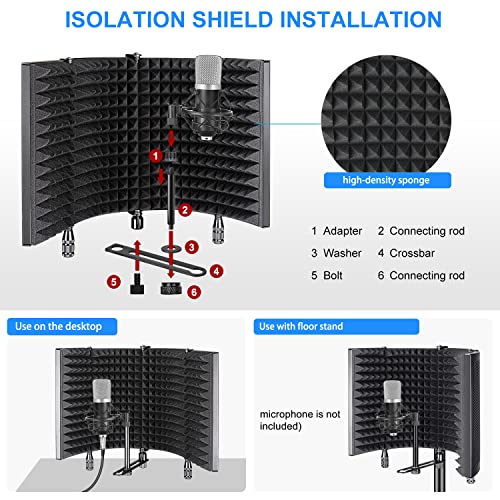 ISOLATION SHIELD INSTALLATION

1

2

3

4

5

6

high-density sponge

1 Adapter
2 Connecting rod
3 Washer
4 Crossbar
5 Bolt
6 Connecting rod

Use on the desktop

Use with floor stand

microphone is not included)