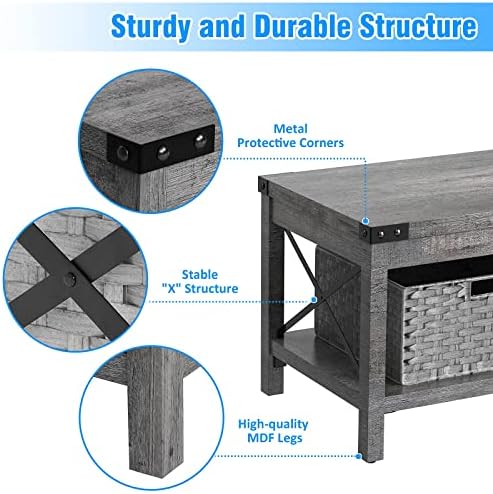 Sturdy and Durable Structure

Metal Protective Corners

Stable "X" Structure

High-quality MDF Legs