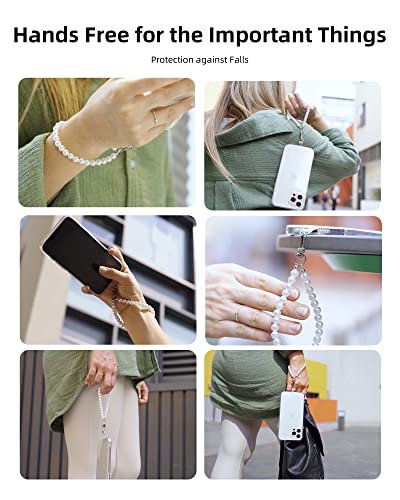 Hands Free for the Important Things

Protection against Falls