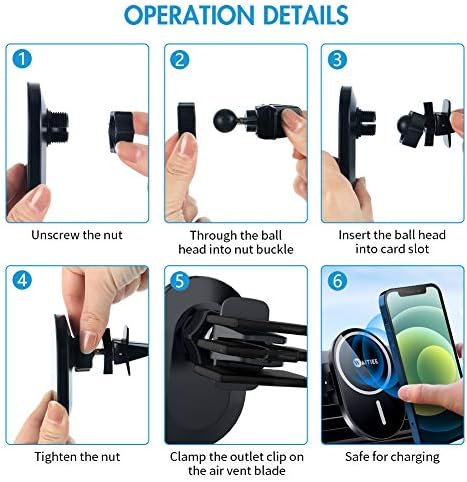 OPERATION DETAILS

1

Unscrew the nut

2

Through the ball head into nut buckle

3

Insert the ball head into card slot

4

Tighten the nut

5

Clamp the outlet clip on the air vent blade

6

WAITIEE

Safe for charging