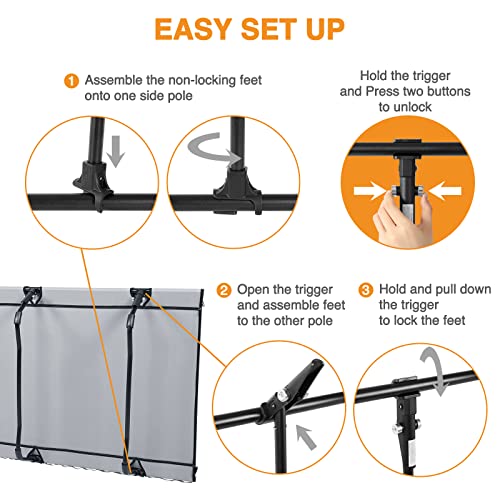 EASY SET UP

1 Assemble the non-locking feet onto one side pole

Hold the trigger and Press two buttons to unlock

2 Open the trigger and assemble feet to the other pole

3 Hold and pull down the trigger to lock the feet