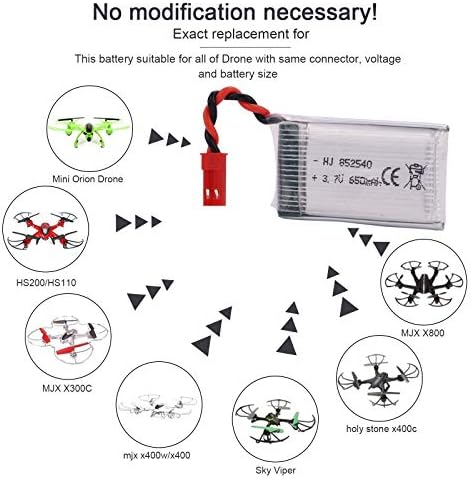 No modification necessary!

Exact replacement for

This battery suitable for all of Drone with same connector, voltage and battery size

- HJ 852540
+ 3.7V 650mAh CE

Mini Orion Drone

HS200/HS110

MJX X300C

mjx x400w/x400

Sky Viper

holy stone x400c

MJX X800