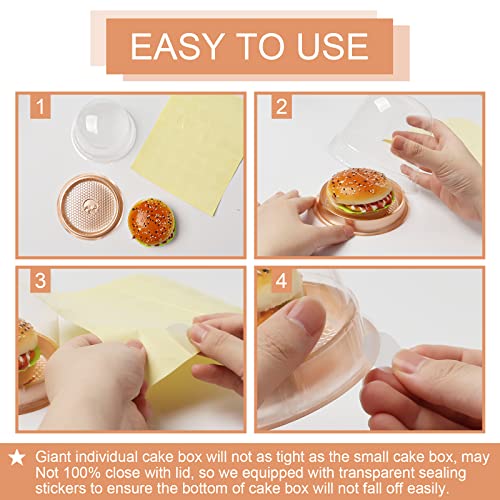 EASY TO USE

1

2

3

4

★ Giant individual cake box will not as tight as the small cake box, may Not 100% close with lid, so we equipped with transparent sealing stickers to ensure the bottom of cake box will not fall off easily.