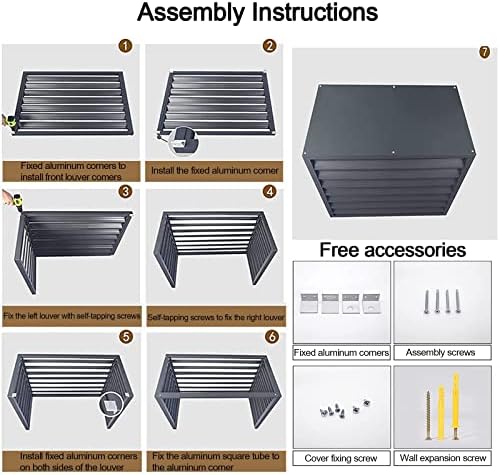 Assembly Instructions

1

Fixed aluminum corners to install front louver corners

2

Install the fixed aluminum corner

3

Fix the left louver with self-tapping screws

4

Self-tapping screws to fix the right louver

5

Install fixed aluminum corners on both sides of the louver

6

Fix the aluminum square tube to the aluminum corner

7

Free accessories

Fixed aluminum corners

Assembly screws

Cover fixing screw

Wall expansion screw