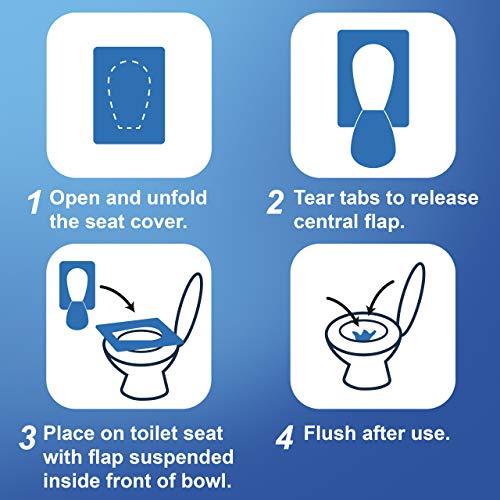 1 Open and unfold the seat cover.

2 Tear tabs to release central flap.

3 Place on toilet seat with flap suspended inside front of bowl.

4 Flush after use.