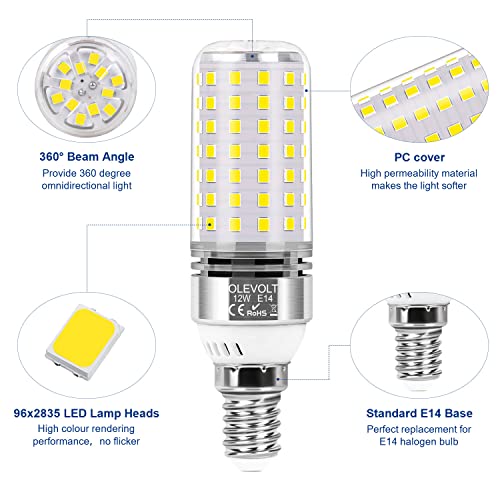 360° Beam Angle
Provide 360 degree omnidirectional light

PC cover
High permeability material makes the light softer

OLEVOLT
12W E14
CE RoHS

96x2835 LED Lamp Heads
High colour rendering performance, no flicker

Standard E14 Base
Perfect replacement for E14 halogen bulb