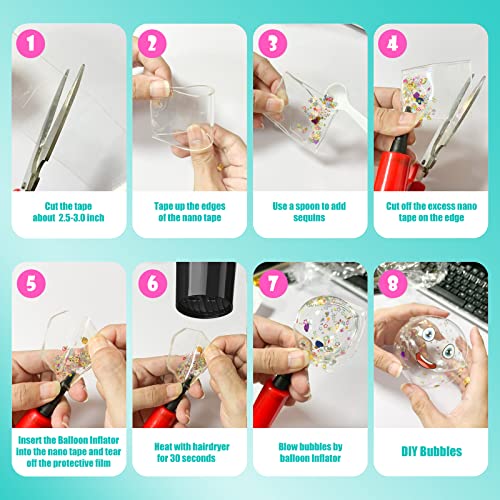 1
Cut the tape about 2.5-3.0 inch

2
Tape up the edges of the nano tape

3
Use a spoon to add sequins

4
Cut off the excess nano tape on the edge

5
Insert the Balloon Inflator into the nano tape and tear off the protective film

6
Heat with hairdryer for 30 seconds

7
Blow bubbles by balloon Inflator

8
DIY Bubbles