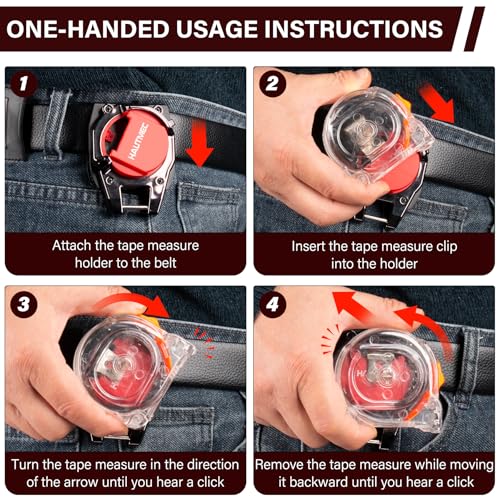 ONE-HANDED USAGE INSTRUCTIONS

1

HAUTMEC

Attach the tape measure holder to the belt

2

Insert the tape measure clip into the holder

3

Turn the tape measure in the direction of the arrow until you hear a click

4

Remove the tape measure while moving it backward until you hear a click