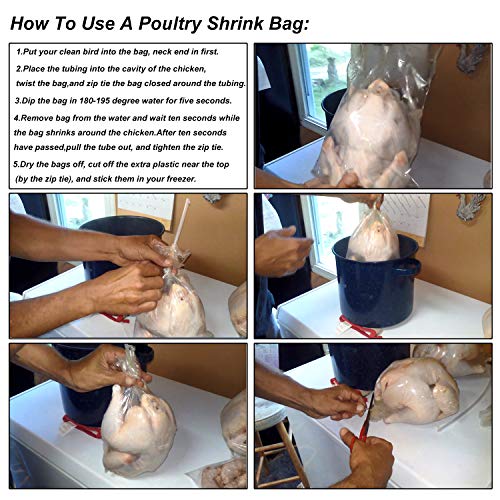 How To Use A Poultry Shrink Bag:

1.Put your clean bird into the bag, neck end in first.

2.Place the tubing into the cavity of the chicken, twist the bag,and zip tie the bag closed around the tubing.

3.Dip the bag in 180-195 degree water for five seconds.

4.Remove bag from the water and wait ten seconds while the bag shrinks around the chicken.After ten seconds have passed,pull the tube out, and tighten the zip tie.

5.Dry the bags off, cut off the extra plastic near the top (by the zip tie), and stick them in your freezer.