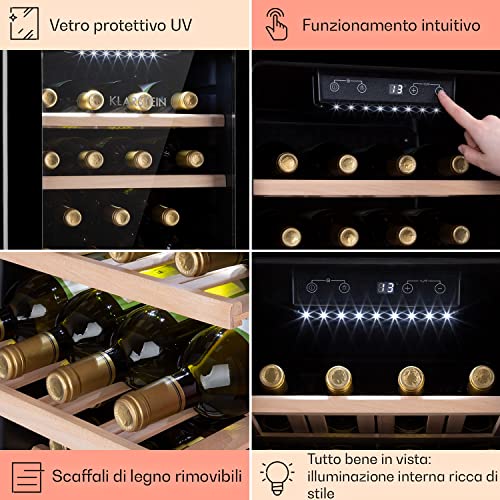 Vetro protettivo UV

Funzionamento intuitivo

KLARSTEIN

13

13

Scaffali di legno rimovibili

Tutto bene in vista: illuminazione interna ricca di stile