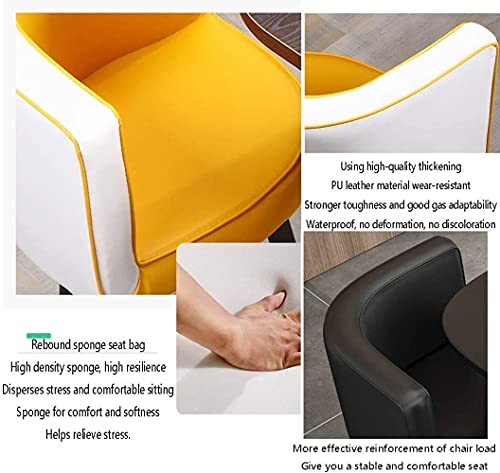 Using high-quality thickening
PU leather material wear-resistant
Stronger toughness and good gas adaptability
Waterproof, no deformation, no discoloration

Rebound sponge seat bag
High density sponge, high resilience
Disperses stress and comfortable sitting
Sponge for comfort and softness
Helps relieve stress.

More effective reinforcement of chair load
Give you a stable and comfortable seat