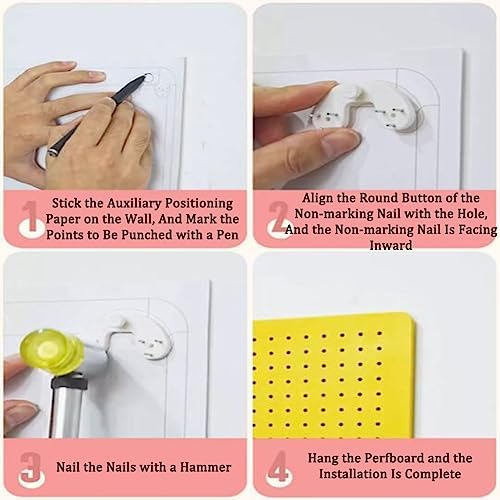 1 Stick the Auxiliary Positioning Paper on the Wall, And Mark the Points to Be Punched with a Pen

2 Align the Round Button of the Non-marking Nail with the Hole, And the Non-marking Nail Is Facing Inward

3 Nail the Nails with a Hammer

4 Hang the Perfboard and the Installation Is Complete