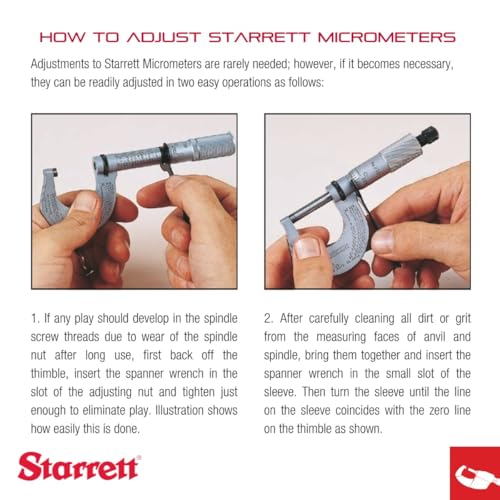 HOW TO ADJUST STARRETT MICROMETERS

Adjustments to Starrett Micrometers are rarely needed; however, if it becomes necessary, they can be readily adjusted in two easy operations as follows:

1. If any play should develop in the spindle screw threads due to wear of the spindle nut after long use, first back off the thimble, insert the spanner wrench in the slot of the adjusting nut and tighten just enough to eliminate play. Illustration shows how easily this is done.

2. After carefully cleaning all dirt or grit from the measuring faces of anvil and spindle, bring them together and insert the spanner wrench in the small slot of the sleeve. Then turn the sleeve until the line on the sleeve coincides with the zero line on the thimble as shown.

Starrett