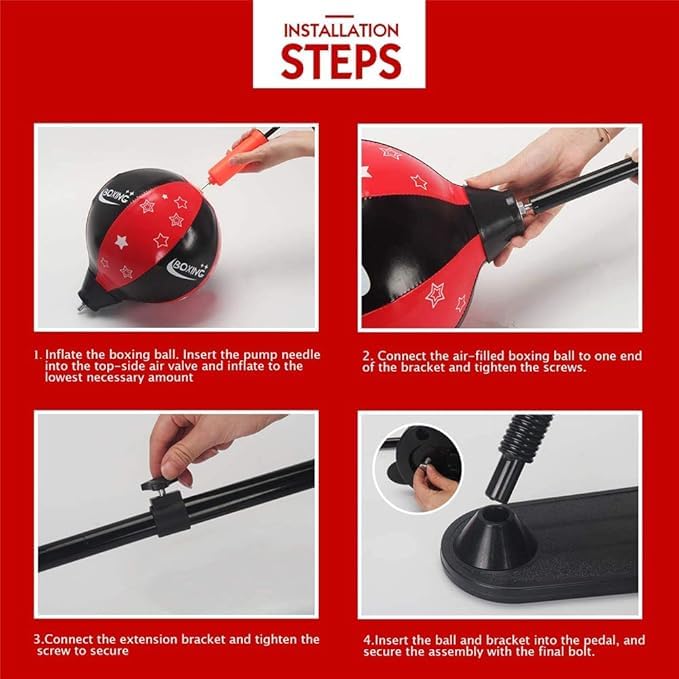 INSTALLATION
STEPS

BOXING

BOXING

1. Inflate the boxing ball. Insert the pump needle into the top-side air valve and inflate to the lowest necessary amount

2. Connect the air-filled boxing ball to one end of the bracket and tighten the screws.

3.Connect the extension bracket and tighten the screw to secure

4.Insert the ball and bracket into the pedal, and secure the assembly with the final bolt.