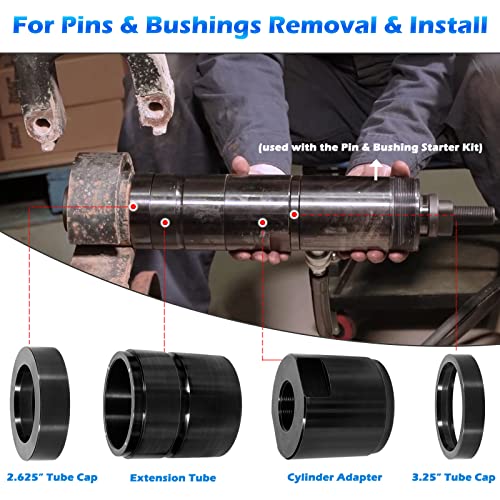 For Pins & Bushings Removal & Install

(used with the Pin & Bushing Starter Kit)

2.625" Tube Cap

Extension Tube

Cylinder Adapter

3.25" Tube Cap