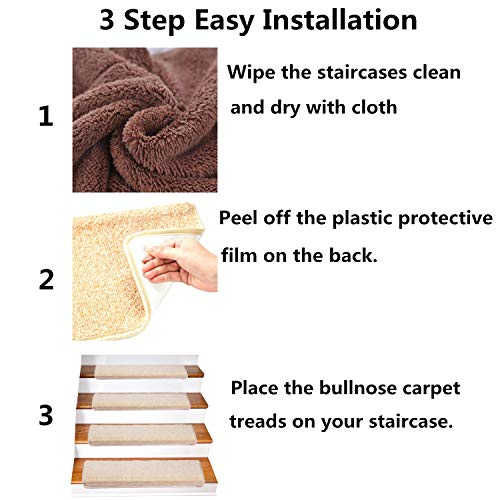 3 Step Easy Installation

1

Wipe the staircases clean and dry with cloth

2

Peel off the plastic protective film on the back.

3

Place the bullnose carpet treads on your staircase.