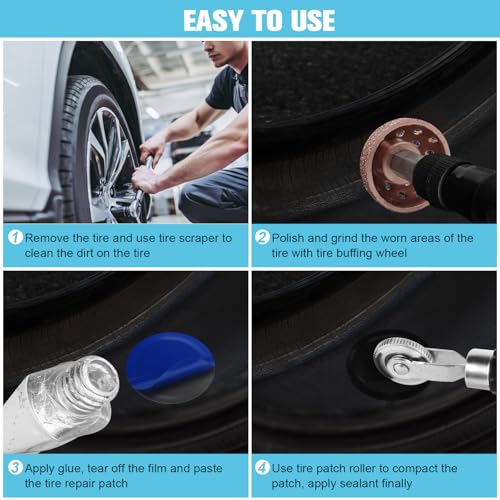 EASY TO USE

1 Remove the tire and use tire scraper to clean the dirt on the tire

2 Polish and grind the worn areas of the tire with tire buffing wheel

3 Apply glue, tear off the film and paste the tire repair patch

4 Use tire patch roller to compact the patch, apply sealant finally