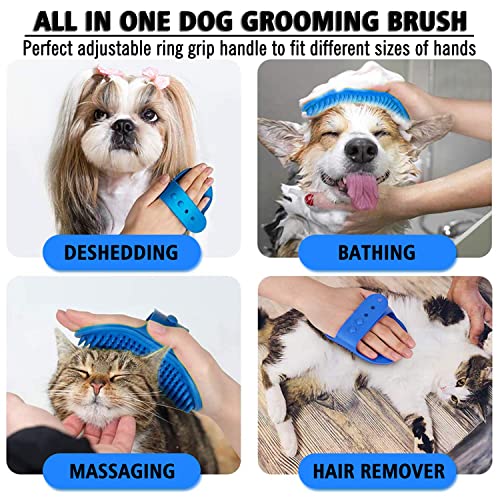 ALL IN ONE DOG GROOMING BRUSH
Perfect adjustable ring grip handle to fit different sizes of hands

DESHEDDING

BATHING

MASSAGING

HAIR REMOVER