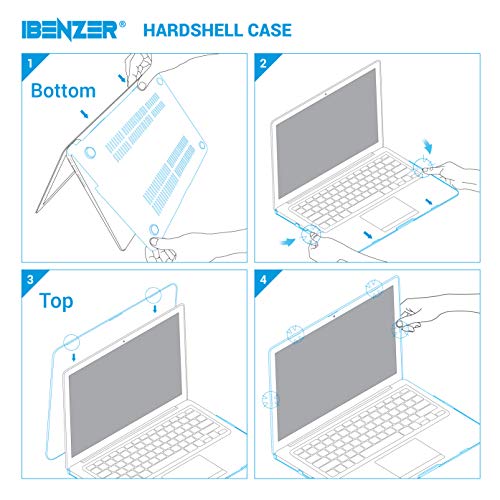 IBENZER® HARDSHELL CASE

1
Bottom

2

3
Top

4