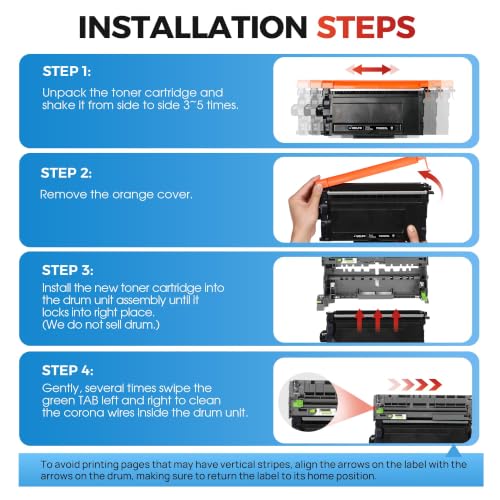 INSTALLATION STEPS

STEP 1:
Unpack the toner cartridge and shake it from side to side 3~5 times.

STEP 2:
Remove the orange cover.

STEP 3:
Install the new toner cartridge into the drum unit assembly until it locks into right place.
(We do not sell drum.)

STEP 4:
Gently, several times swipe the green TAB left and right to clean the corona wires inside the drum unit.

To avoid printing pages that may have vertical stripes, align the arrows on the label with the arrows on the drum, making sure to return the label to its home position.